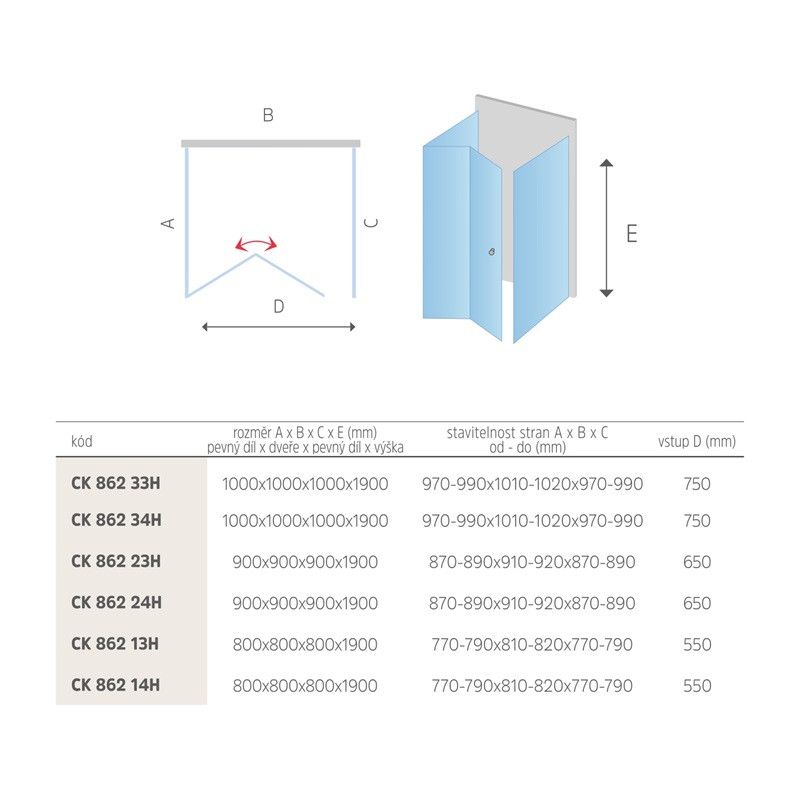 B

A

C

D

E

| kód | rozměr A x B x C x E (mm) pevný díl x dveře x pevný díl x výška | stavitelnost stran A x B x C od - do (mm) | vstup D (mm) |
|---|---|---|---|
| CK 862 33H | 1000x1000x1000x1900 | 970-990x1010-1020x970-990 | 750 |
| CK 862 34H | 1000x1000x1000x1900 | 970-990x1010-1020x970-990 | 750 |
| CK 862 23H | 900x900x900x1900 | 870-890x910-920x870-890 | 650 |
| CK 862 24H | 900x900x900x1900 | 870-890x910-920x870-890 | 650 |
| CK 862 13H | 800x800x800x1900 | 770-790x810-820x770-790 | 550 |
| CK 862 14H | 800x800x800x1900 | 770-790x810-820x770-790 | 550 |