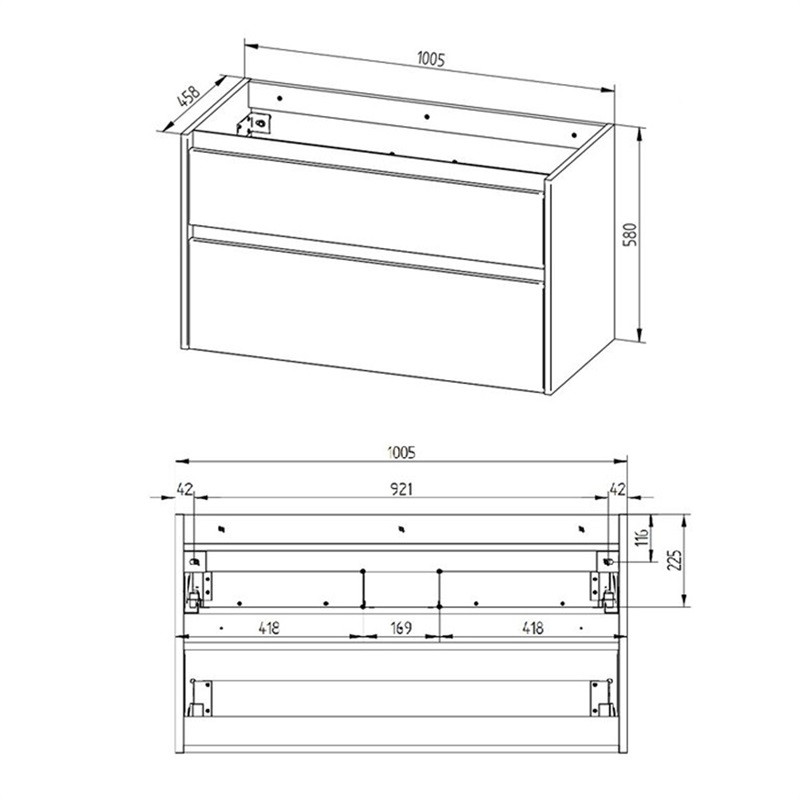 1005
458
580

1005
42
921
42
116
225
418
169
418