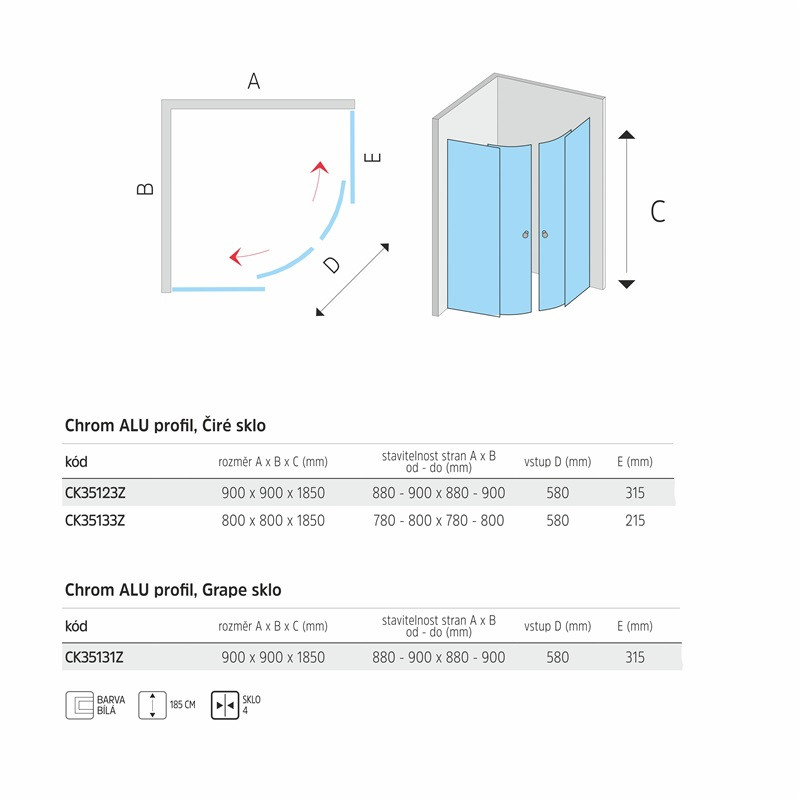 A

B

E

D

C

Chrom ALU profil, Čiré sklo

| kód | rozměr A x B x C (mm) | stavitelnost stran A x B od - do (mm) | vstup D (mm) | E (mm) |
|---|---|---|---|---|
| CK35123Z | 900 x 900 x 1850 | 880 - 900 x 880 - 900 | 580 | 315 |
| CK35133Z | 800 x 800 x 1850 | 780 - 800 x 780 - 800 | 580 | 215 |

Chrom ALU profil, Grape sklo

| kód | rozměr A x B x C (mm) | stavitelnost stran A x B od - do (mm) | vstup D (mm) | E (mm) |
|---|---|---|---|---|
| CK35131Z | 900 x 900 x 1850 | 880 - 900 x 880 - 900 | 580 | 315 |

BARVA BÍLÁ

185 CM

SKLO 4