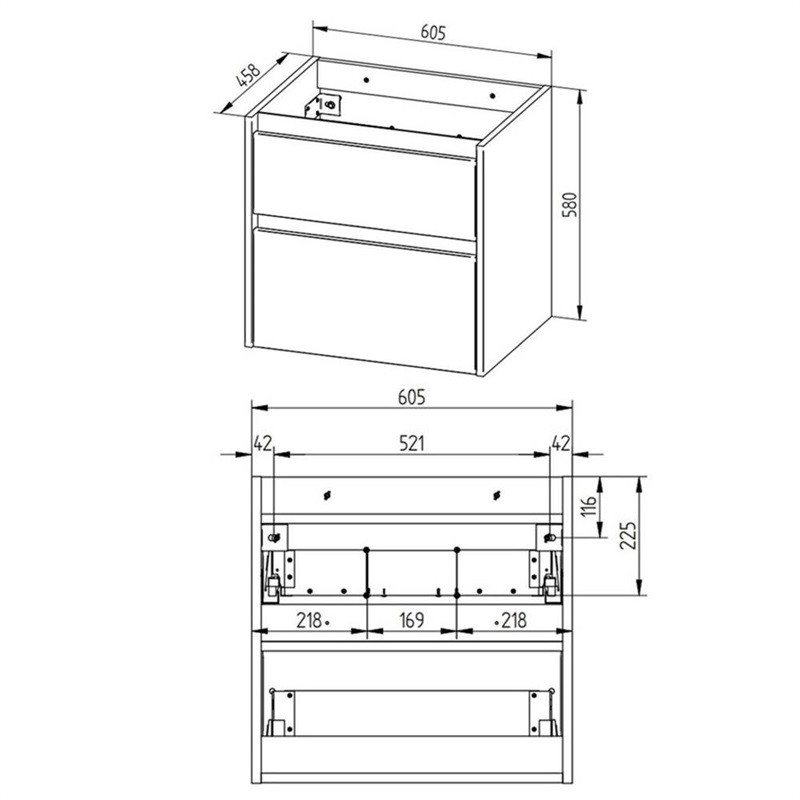 605
458
580
605
42
521
42
116
225
218
169
218