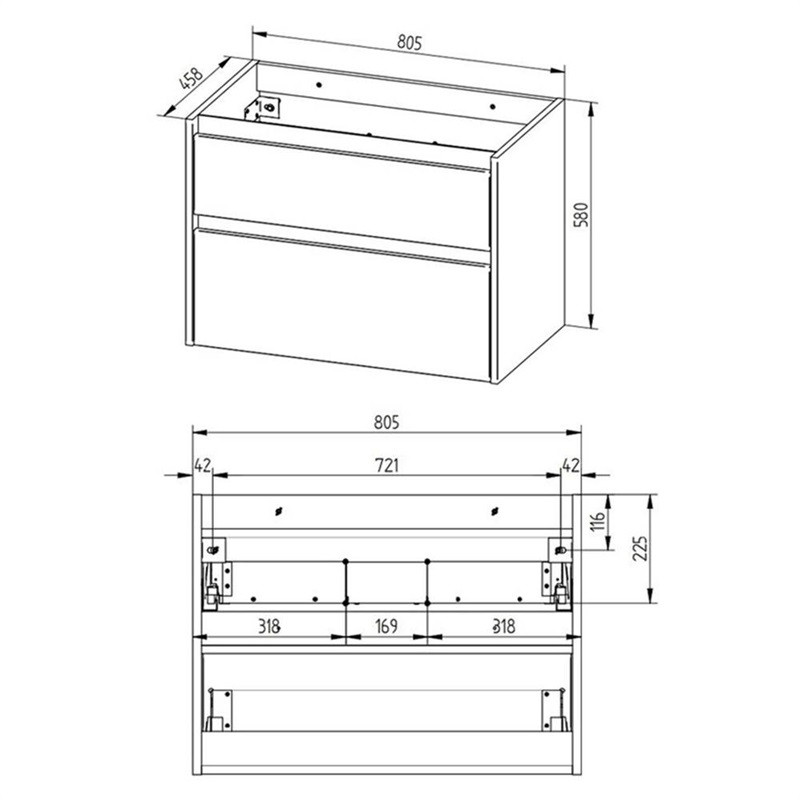 805

458

580

805

42

721

42

116

225

318

169

318