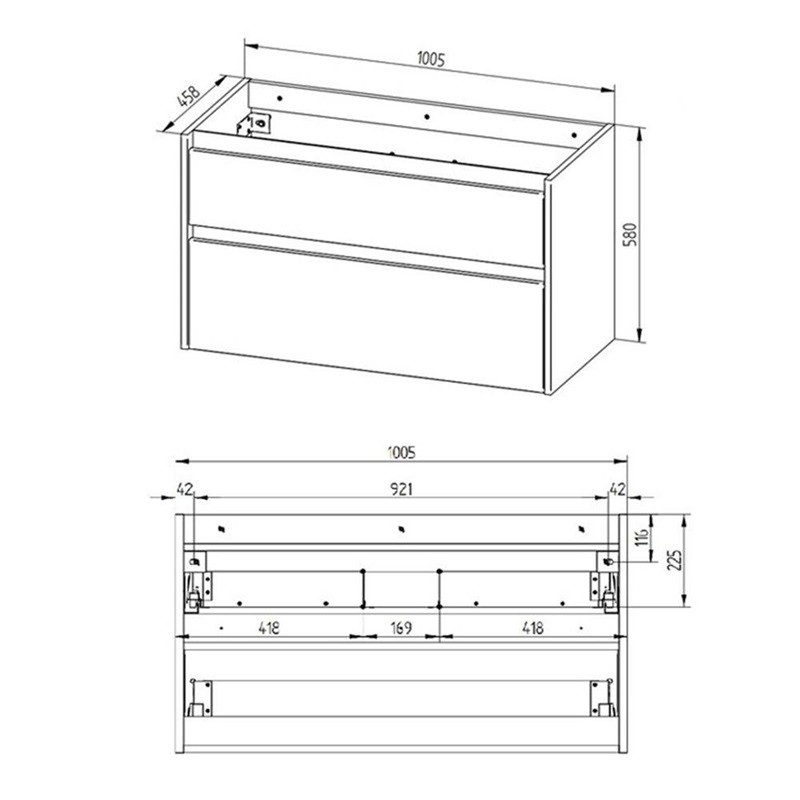 1005
458
580
1005
42
921
42
116
225
418
169
418