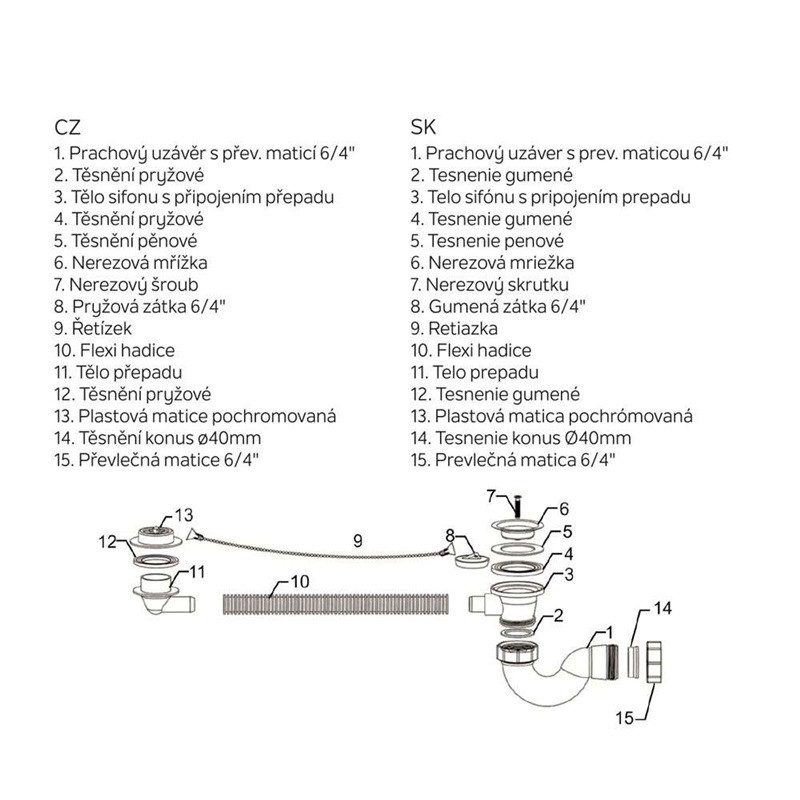 CZ
1. Prachový uzávěr s přev. maticí 6/4"
2. Těsnění pryžové
3. Tělo sifonu s připojením přepadu
4. Těsnění pryžové
5. Těsnění pěnové
6. Nerezová mřížka
7. Nerezový šroub
8. Pryžová zátka 6/4"
9. Řetízek
10. Flexi hadice
11. Tělo přepadu
12. Těsnění pryžové
13. Plastová matice pochromovaná
14. Těsnění konus ø40mm
15. Převlečná matice 6/4"

SK
1. Prachový uzáver s prev. maticou 6/4"
2. Tesnenie gumené
3. Telo sifónu s pripojením prepadu
4. Tesnenie gumené
5. Tesnenie penové
6. Nerezová mriežka
7. Nerezový skrutku
8. Gumená zátka 6/4"
9. Retiazka
10. Flexi hadice
11. Telo prepadu
12. Tesnenie gumené
13. Plastová matica pochrómovaná
14. Tesnenie konus Ø40mm
15. Prevlečná matica 6/4"

13
12
11
9
10
8
7
6
5
4
3
2
1
14
15